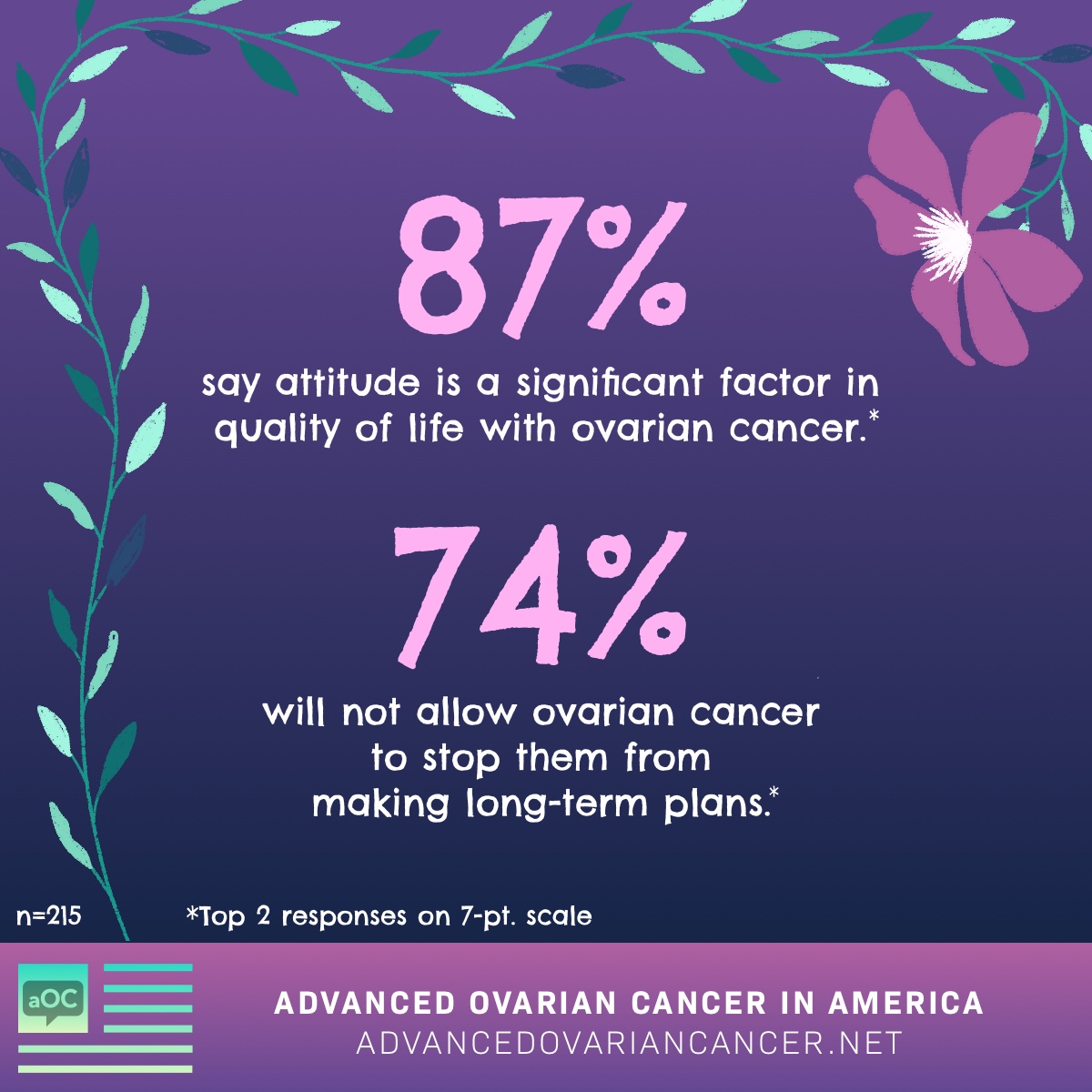 87%

say attitude is a significant factor in quality of life with ovarian cancer.*

74%

will not allow ovarian cancer to stop them from making long-term plans.*

n=215

*Top 2 responses on 7-pt. scale

aOC

ADVANCED OVARIAN CANCER IN AMERICA
ADVANCEDOVARIANCANCER.NET