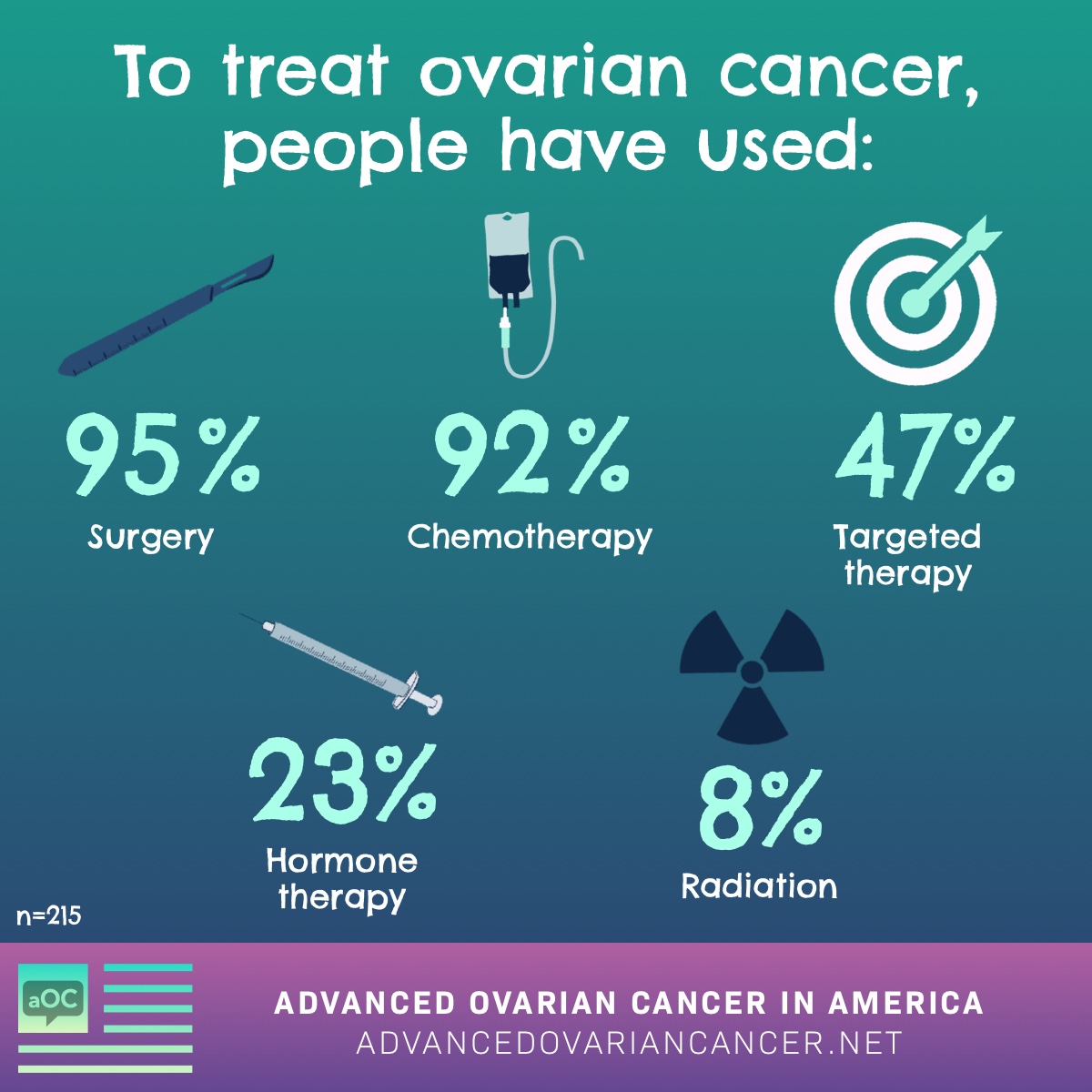 To treat ovarian cancer, people have used:

95%
Surgery

92%
Chemotherapy

47%
Targeted therapy

23%
Hormone therapy

8%
Radiation

n=215

aOC

ADVANCED OVARIAN CANCER IN AMERICA
ADVANCEDOVARIANCANCER.NET