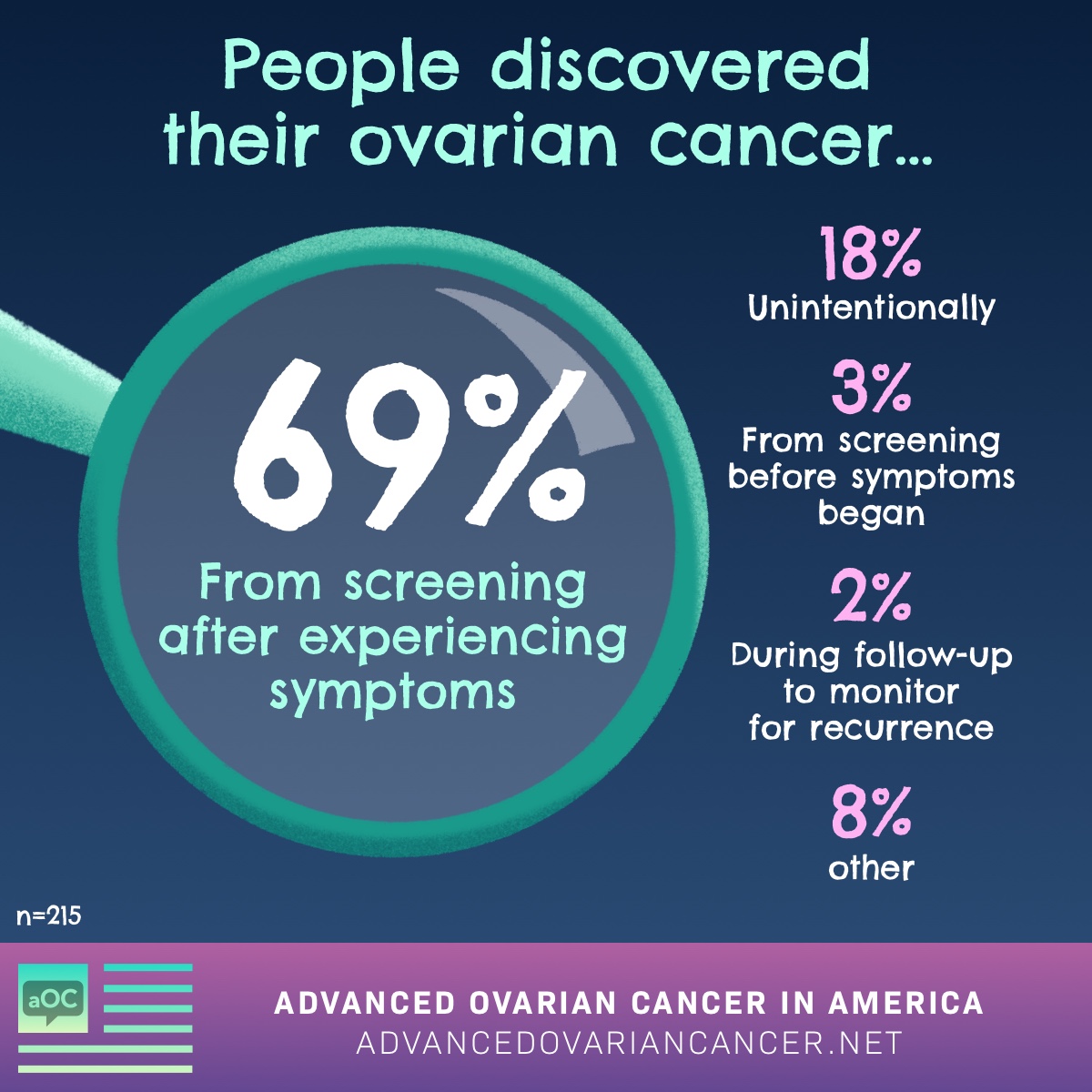 People discovered their ovarian cancer...

69%
From screening after experiencing symptoms

18%
Unintentionally

3%
From screening before symptoms began

2%
During follow-up to monitor for recurrence

8%
other

n=215

aOC

ADVANCED OVARIAN CANCER IN AMERICA
ADVANCEDOVARIANCANCER.NET